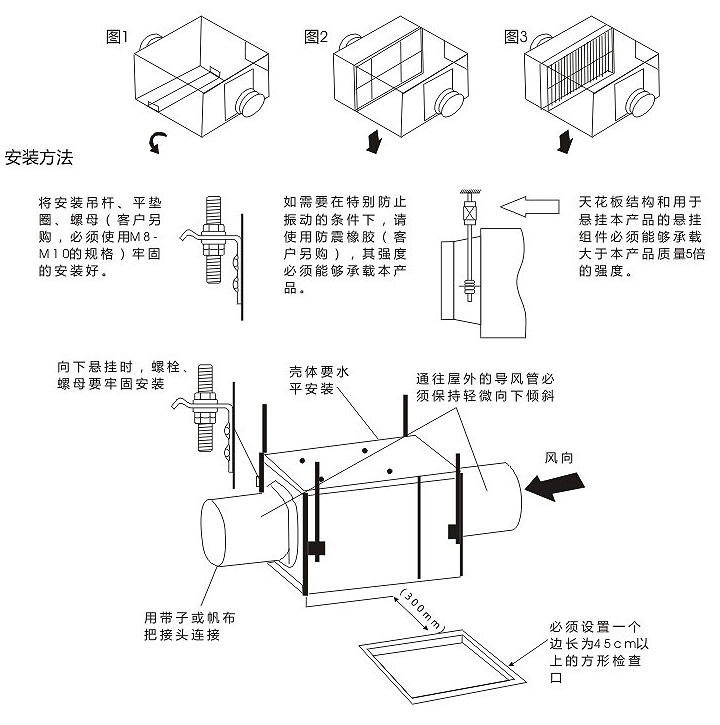 图1

图2

图3

安装方法

将安装吊杆、平垫圈、螺母（客户另购，必须使用M8-M10的规格）牢固的安装好。

如需要在特别防止振动的条件下，请使用防震橡胶（客户另购），其强度必须能够承载本产品。

天花板结构和用于悬挂本产品的悬挂组件必须能够承载大于本产品质量5倍的强度。

向下悬挂时，螺栓、螺母要牢固安装

壳体要水平安装

通往屋外的导风管必须保持轻微向下倾斜

风向

用带子或帆布把接头连接

(300mm)

必须设置一个边长为45cm以上的方形检查口