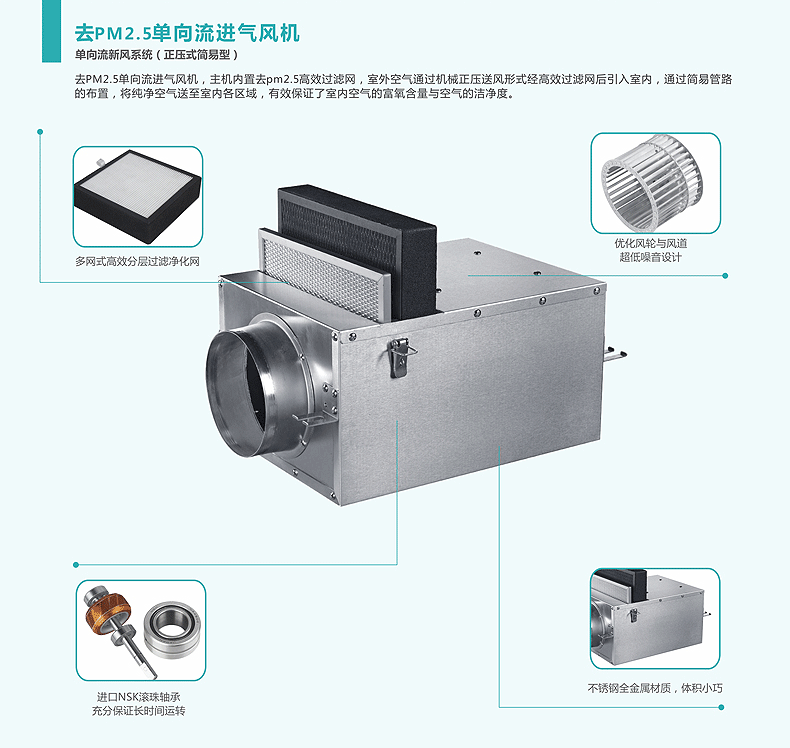 去PM2.5单向流进气风机

单向流新风系统（正压式简易型）

去PM2.5单向流进气风机，主机内置去pm2.5高效过滤网，室外空气通过机械正压送风形式经高效过滤网后引入室内，通过简易管路的布置，将纯净空气送至室内各区域，有效保证了室内空气的富氧含量与空气的洁净度。

多网式高效分层过滤净化网

优化风轮与风道
超低噪音设计

进口NSK滚珠轴承
充分保证长时间运转

不锈钢全金属材质，体积小巧